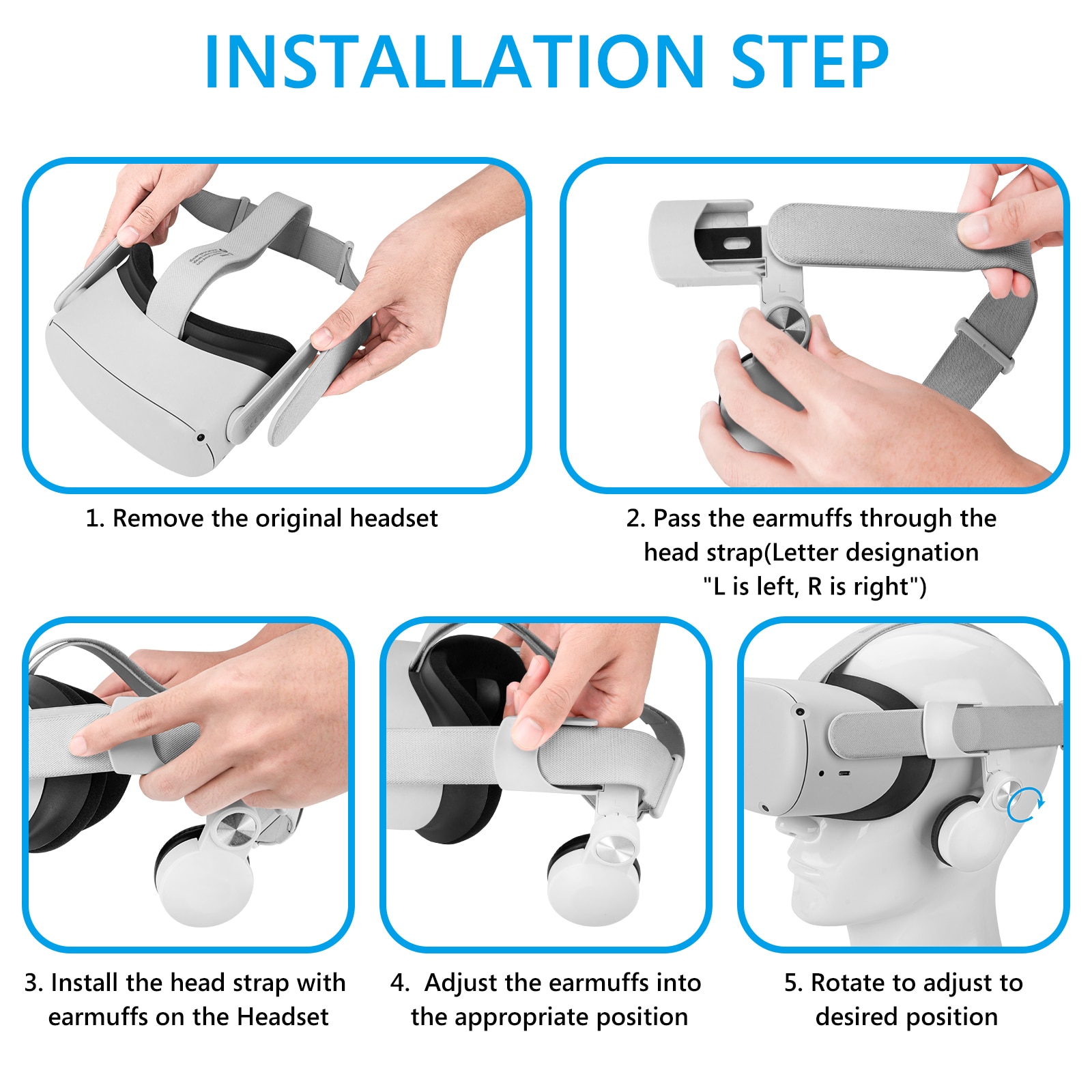 INSTALLATION STEP

1. Remove the original headset

2. Pass the earmuffs through the head strap(Letter designation "L is left, R is right")

3. Install the head strap with earmuffs on the Headset

4.  Adjust the earmuffs into the appropriate position

5. Rotate to adjust to desired position